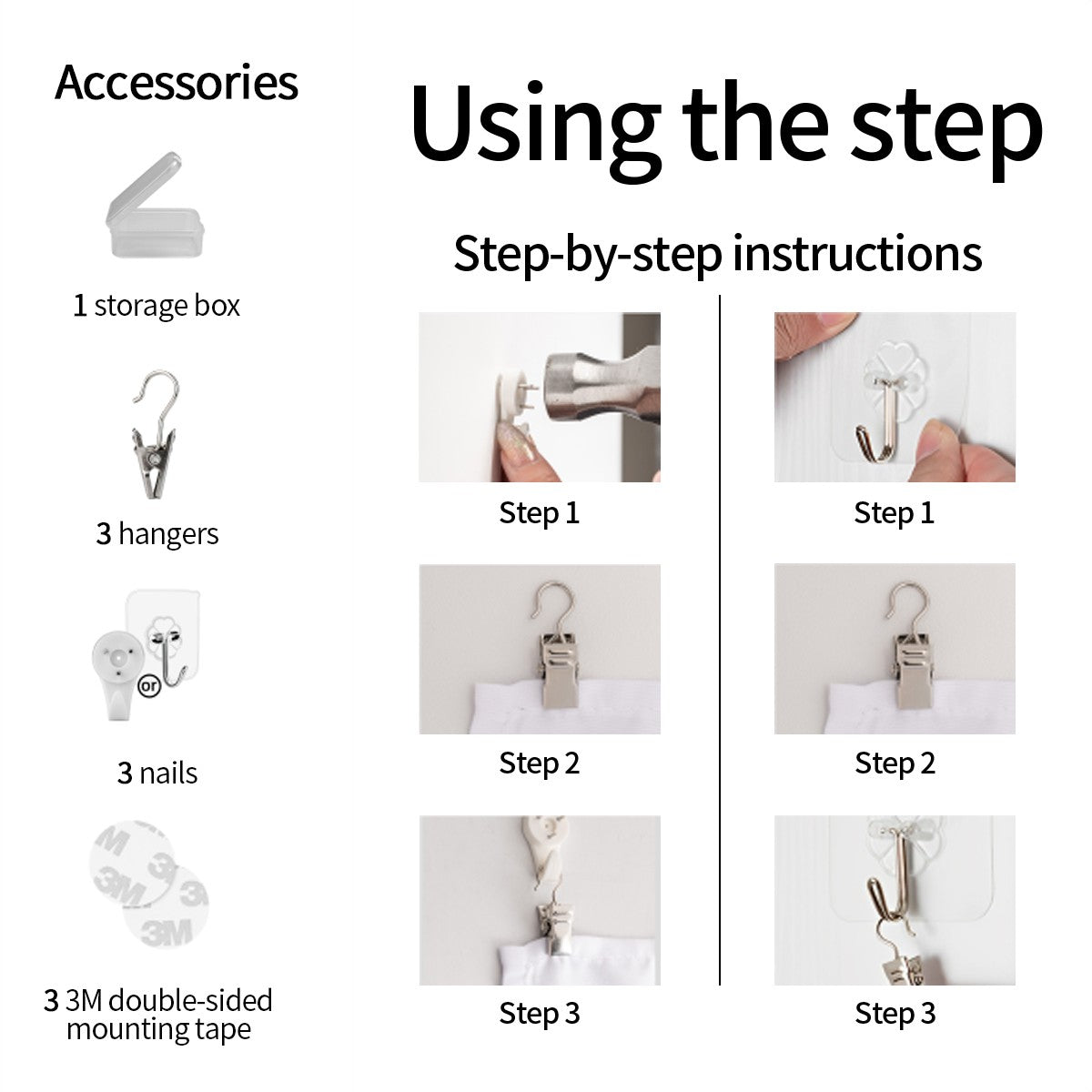 Accessories

1 storage box

3 hangers

or

3 nails

3M

3M

3M

3 3M double-sided mounting tape

Using the step

Step-by-step instructions

Step 1

Step 2

Step 3

Step 1

Step 2

Step 3